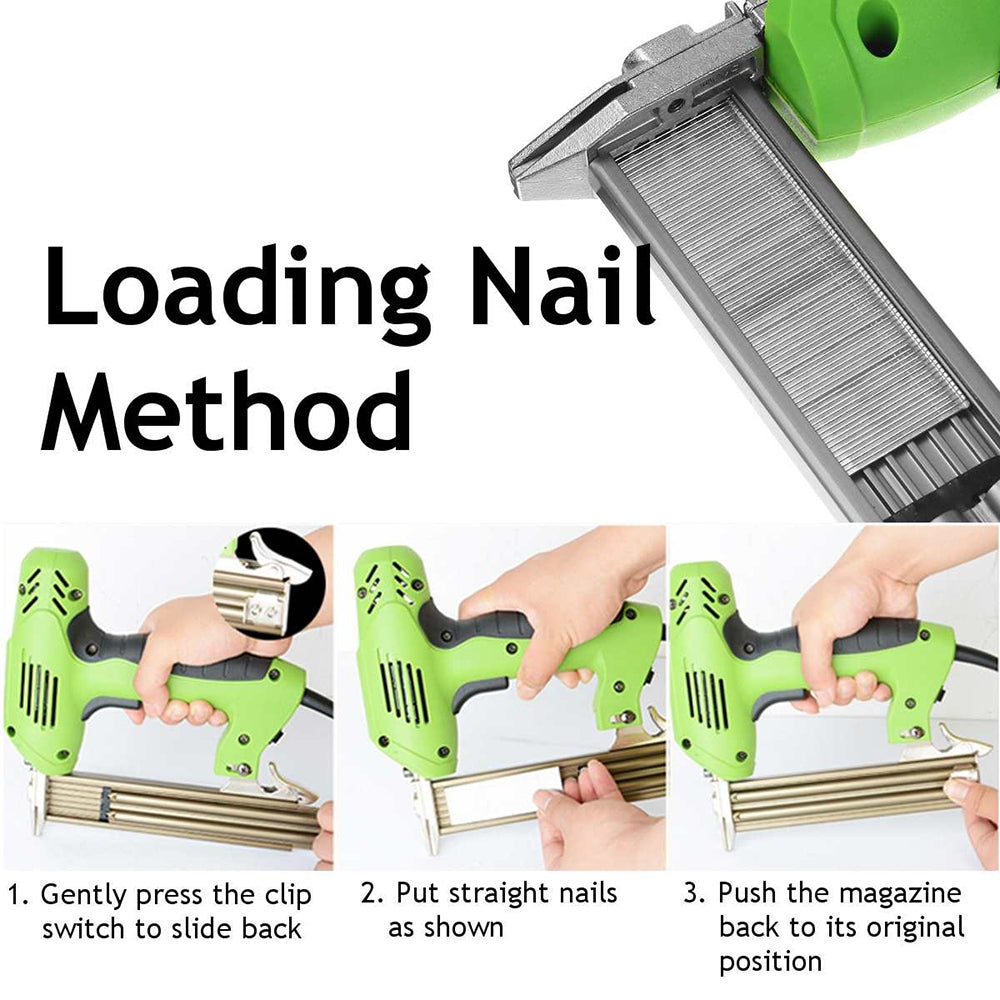 Loading Nail Method

1. Gently press the clip switch to slide back

2. Put straight nails as shown

3. Push the magazine back to its original position