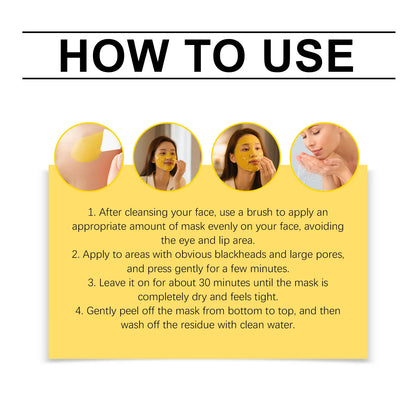 HOW TO USE

1. After cleansing your face, use a brush to apply an appropriate amount of mask evenly on your face, avoiding the eye and lip area.
2. Apply to areas with obvious blackheads and large pores, and press gently for a few minutes.
3. Leave it on for about 30 minutes until the mask is completely dry and feels tight.
4. Gently peel off the mask from bottom to top, and then wash off the residue with clean water.