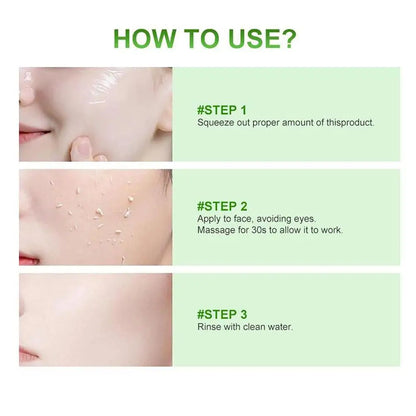 HOW TO USE?

#STEP 1
Squeeze out proper amount of thisproduct.

#STEP 2
Apply to face, avoiding eyes.
Massage for 30s to allow it to work.

#STEP 3
Rinse with clean water.