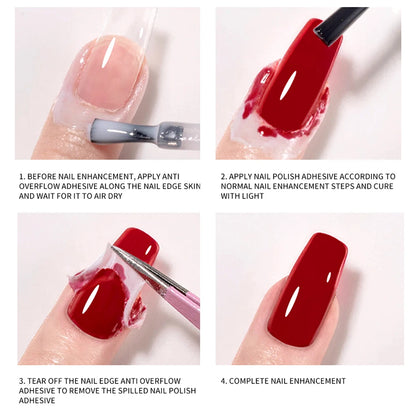 1. BEFORE NAIL ENHANCEMENT, APPLY ANTI OVERFLOW ADHESIVE ALONG THE NAIL EDGE SKIN AND WAIT FOR IT TO AIR DRY

2. APPLY NAIL POLISH ADHESIVE ACCORDING TO NORMAL NAIL ENHANCEMENT STEPS AND CURE WITH LIGHT

3. TEAR OFF THE NAIL EDGE ANTI OVERFLOW ADHESIVE TO REMOVE THE SPILLED NAIL POLISH ADHESIVE

4. COMPLETE NAIL ENHANCEMENT