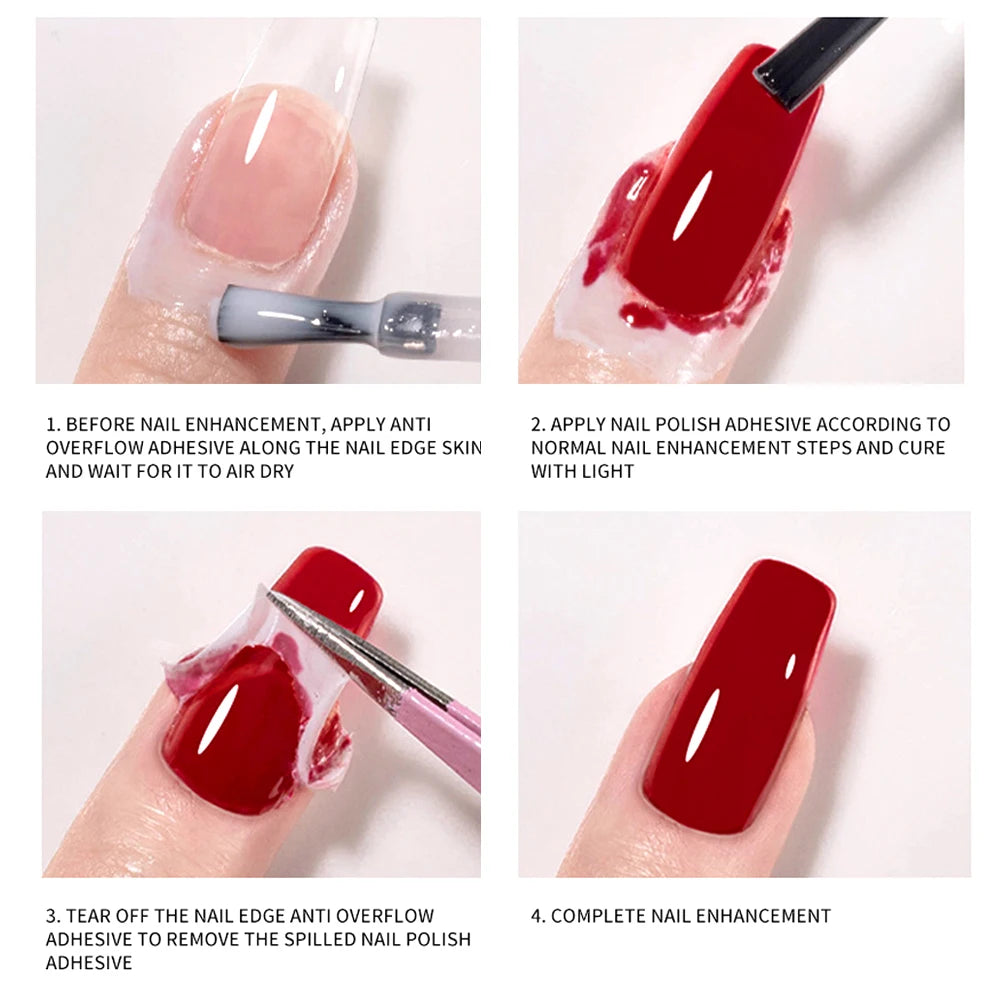 1. BEFORE NAIL ENHANCEMENT, APPLY ANTI OVERFLOW ADHESIVE ALONG THE NAIL EDGE SKIN AND WAIT FOR IT TO AIR DRY

2. APPLY NAIL POLISH ADHESIVE ACCORDING TO NORMAL NAIL ENHANCEMENT STEPS AND CURE WITH LIGHT

3. TEAR OFF THE NAIL EDGE ANTI OVERFLOW ADHESIVE TO REMOVE THE SPILLED NAIL POLISH ADHESIVE

4. COMPLETE NAIL ENHANCEMENT