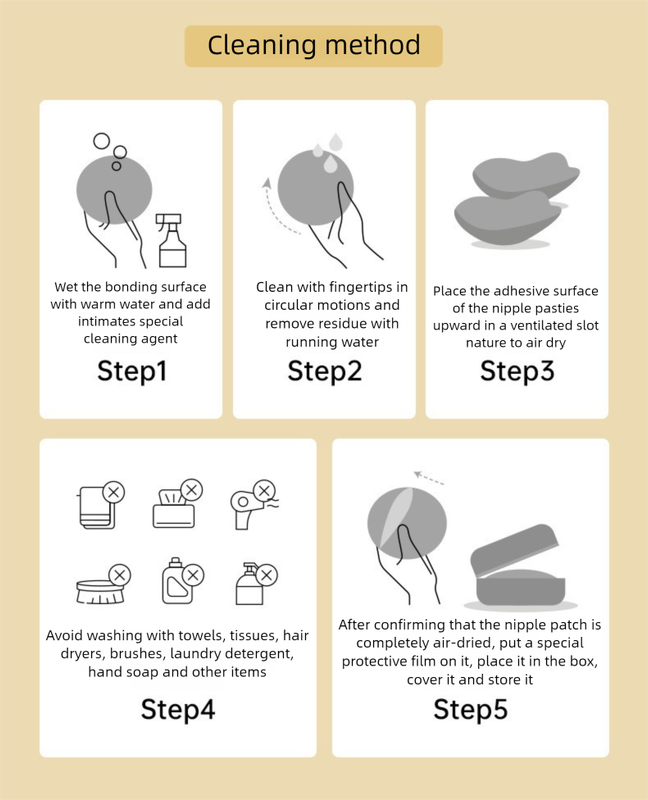 Cleaning method

Wet the bonding surface with warm water and add intimates special cleaning agent

Step1

Clean with fingertips in circular motions and remove residue with running water

Step2

Place the adhesive surface of the nipple pasties upward in a ventilated slot nature to air dry

Step3

Avoid washing with towels, tissues, hair dryers, brushes, laundry detergent, hand soap and other items

Step4

After confirming that the nipple patch is completely air-dried, put a special protective film on it, place it in the box, cover it and store it

Step5